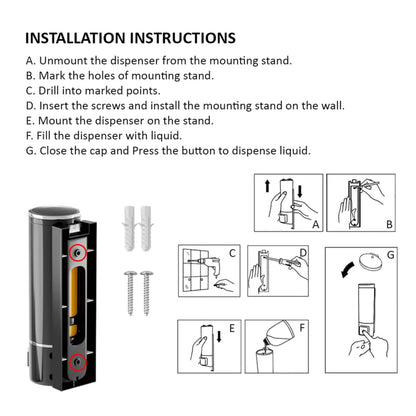 INSTALLATION INSTRUCTIONS

A. Unmount the dispenser from the mounting stand.
B. Mark the holes of mounting stand.
C. Drill into marked points.
D. Insert the screws and install the mounting stand on the wall.
E. Mount the dispenser on the stand.
F. Fill the dispenser with liquid.
G. Close the cap and Press the button to dispense liquid.

A

B

C

D

G

E

F