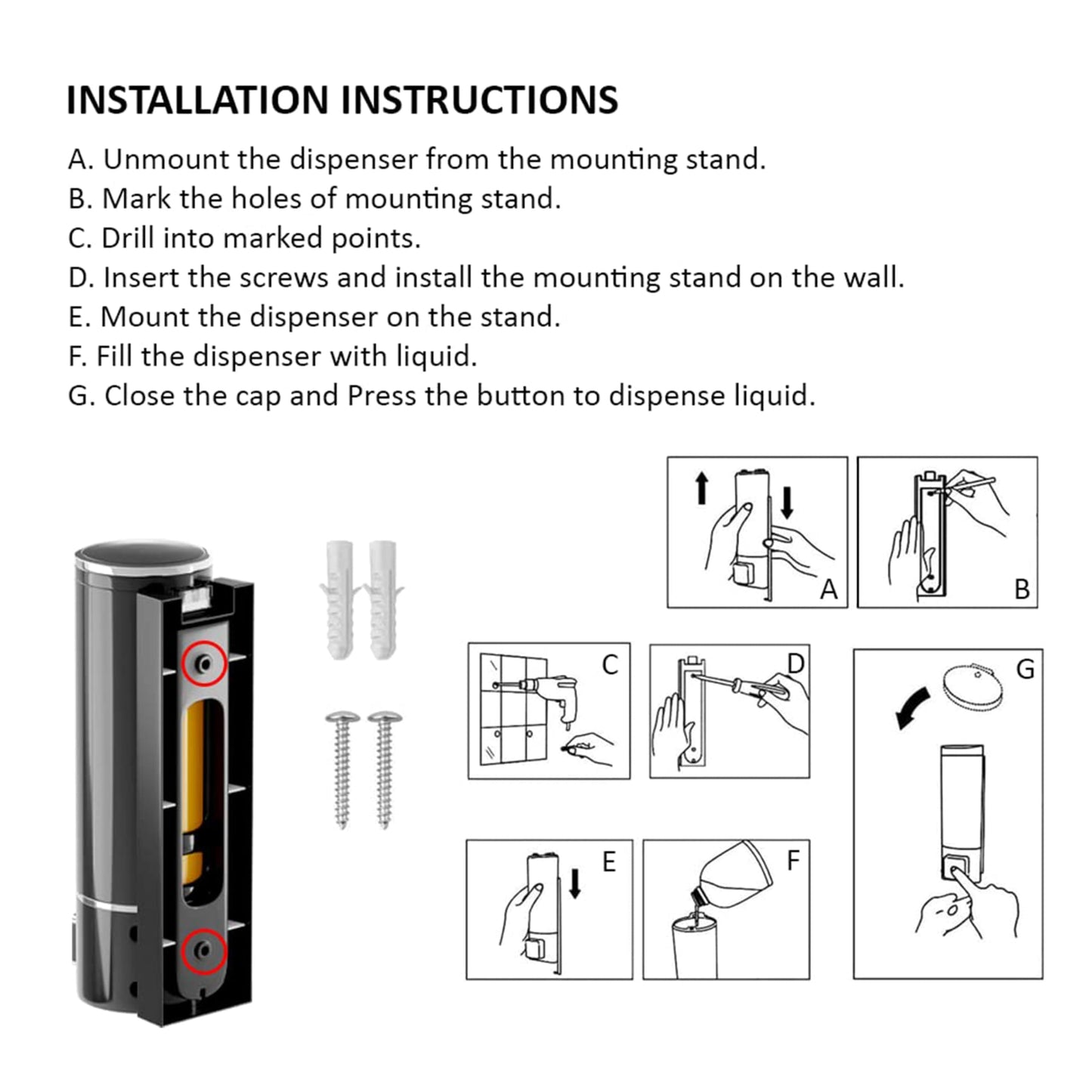 INSTALLATION INSTRUCTIONS

A. Unmount the dispenser from the mounting stand.
B. Mark the holes of mounting stand.
C. Drill into marked points.
D. Insert the screws and install the mounting stand on the wall.
E. Mount the dispenser on the stand.
F. Fill the dispenser with liquid.
G. Close the cap and Press the button to dispense liquid.

A

B

C

D

G

E

F